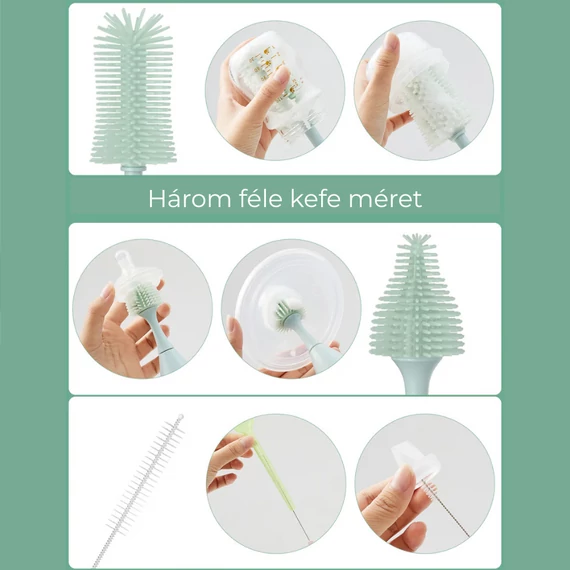 Három féle kefe méret