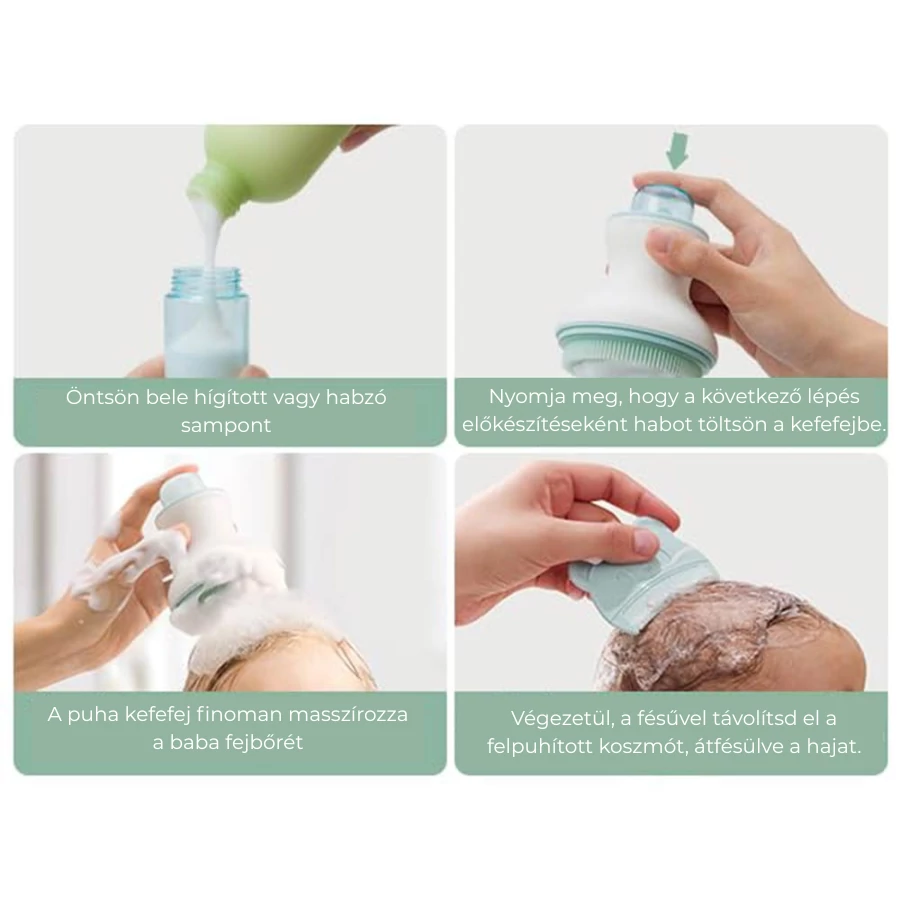 Öntsön bele hígított vagy habzó sampont

Nyomja meg, hogy a következő lépés előkészítéseként habot töltsön a kefefejbe.

A puha kefefej finoman masszírozza a baba fejbőrét

Végezetül, a fésűvel távolítsd el a felpuhított koszmót, átfésülve a hajat.